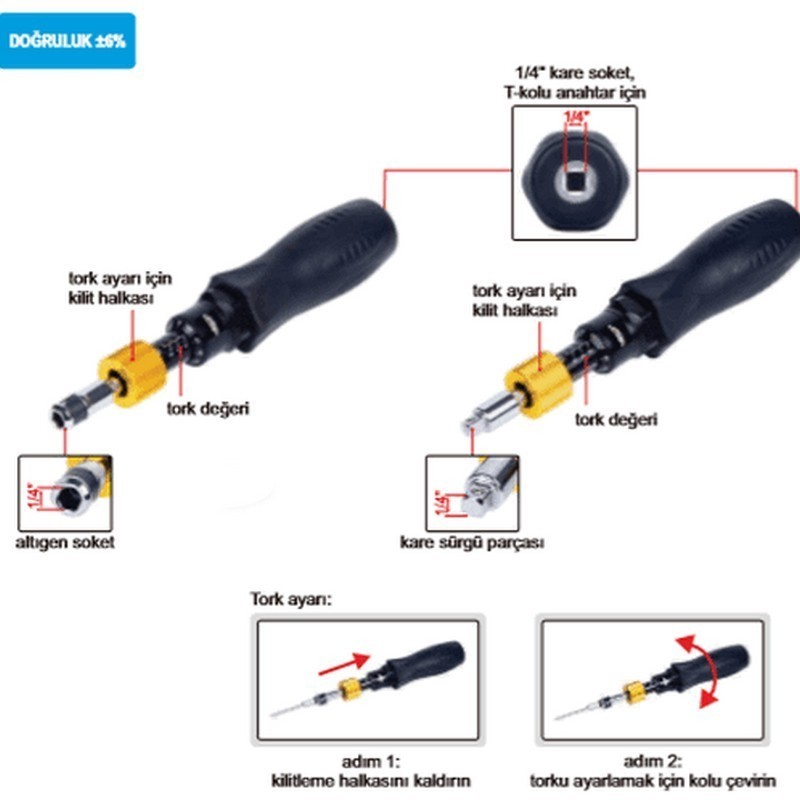 DOĞRULUK ±6%

1/4" kare soket, T-kolu anahtar için

1/4"

tork ayarı için kilit halkası

tork değeri

1/4"

altıgen soket

tork ayarı için kilit halkası

tork değeri

1/4"

kare sürgü parçası

Tork ayarı:

adım 1:
kilitleme halkasını kaldırın

adım 2:
torku ayarlamak için kolu çevirin