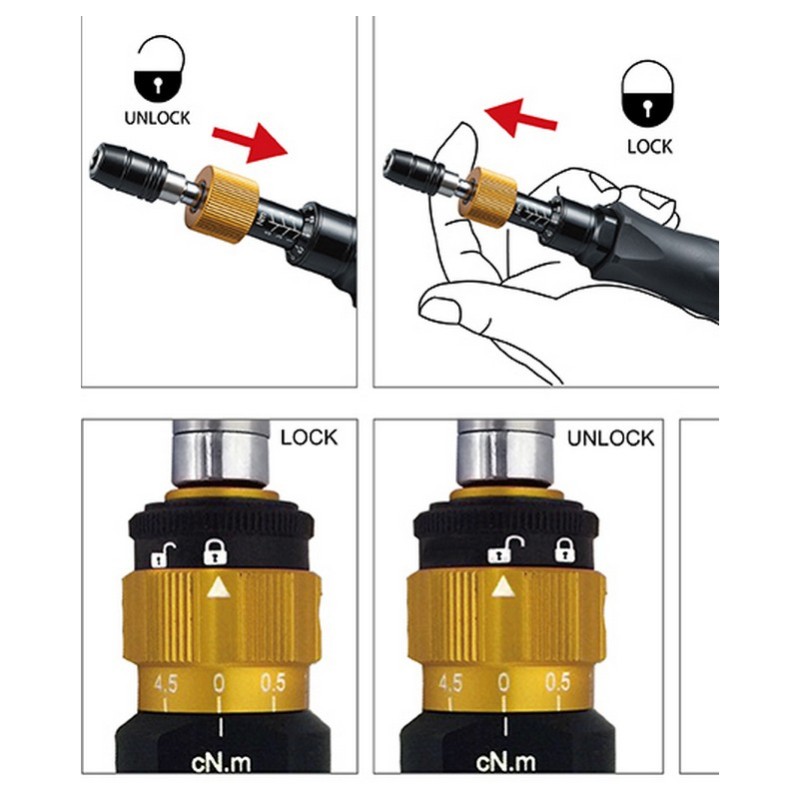 UNLOCK

LOCK

LOCK

4.5 0 0.5

cN.m

UNLOCK

4.5 0 0.5

cN.m