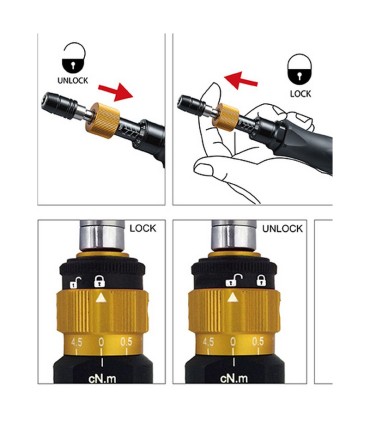 UNLOCK

LOCK

LOCK

4.5 0 0.5

cN.m

UNLOCK

4.5 0 0.5

cN.m