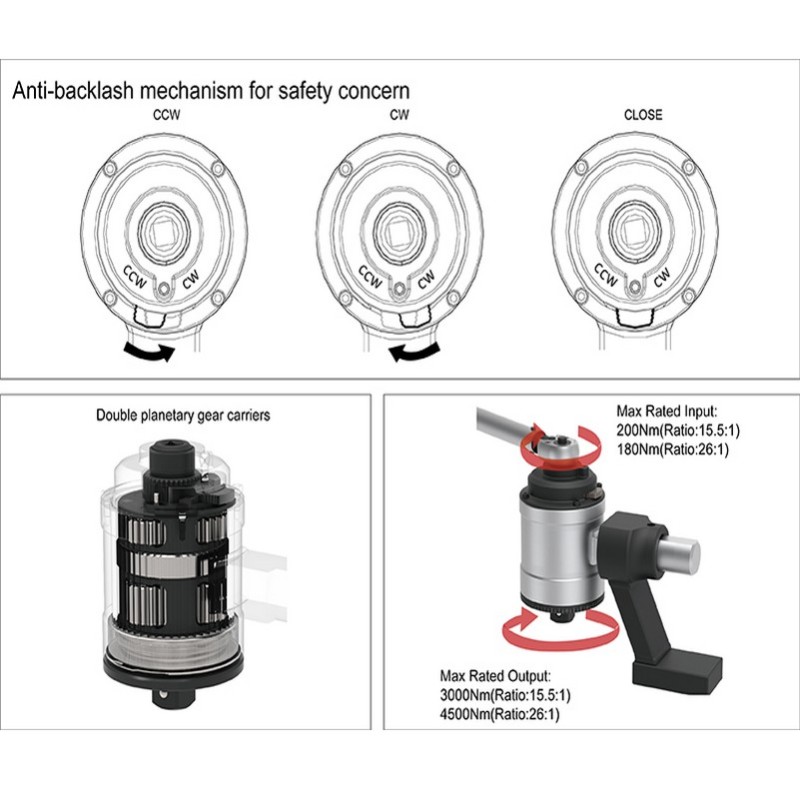 Anti-backlash mechanism for safety concern

CCW

CCW CW

CW

CCW CW

CLOSE

CCW CW

Double planetary gear carriers

Max Rated Input:
200Nm(Ratio:15.5:1)
180Nm(Ratio:26:1)

Max Rated Output:
3000Nm(Ratio:15.5:1)
4500Nm(Ratio:26:1)