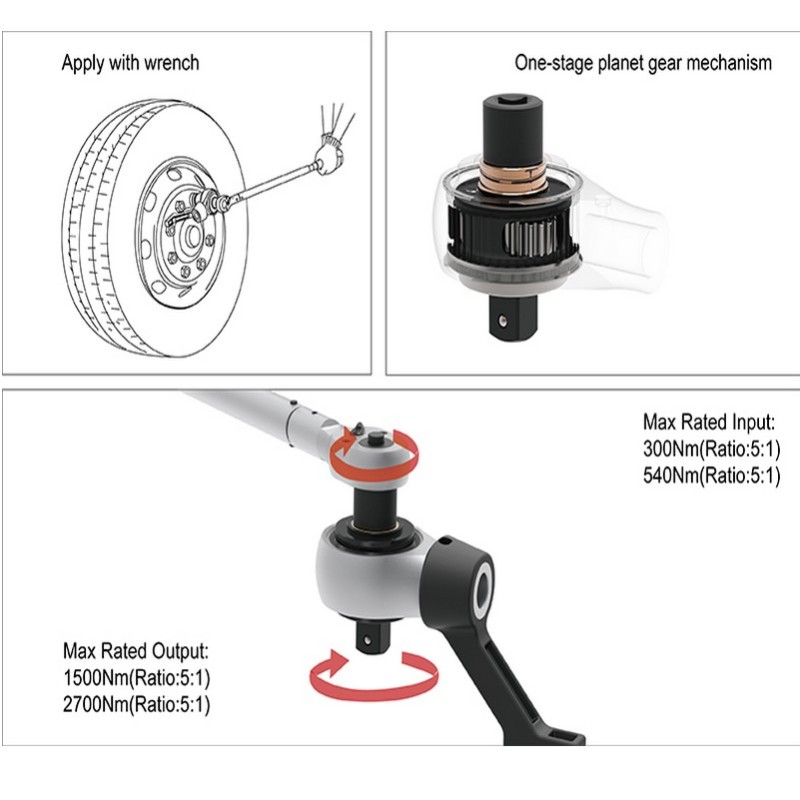 Apply with wrench

One-stage planet gear mechanism

Max Rated Input:
300Nm(Ratio:5:1)
540Nm(Ratio:5:1)

Max Rated Output:
1500Nm(Ratio:5:1)
2700Nm(Ratio:5:1)