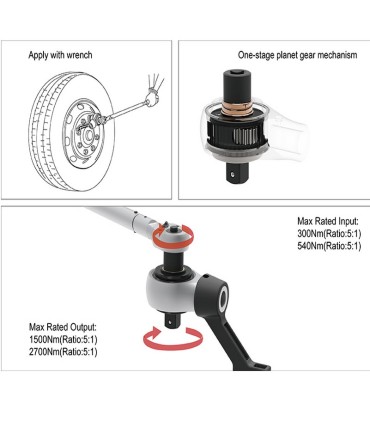 Apply with wrench

One-stage planet gear mechanism

Max Rated Input:
300Nm(Ratio:5:1)
540Nm(Ratio:5:1)

Max Rated Output:
1500Nm(Ratio:5:1)
2700Nm(Ratio:5:1)