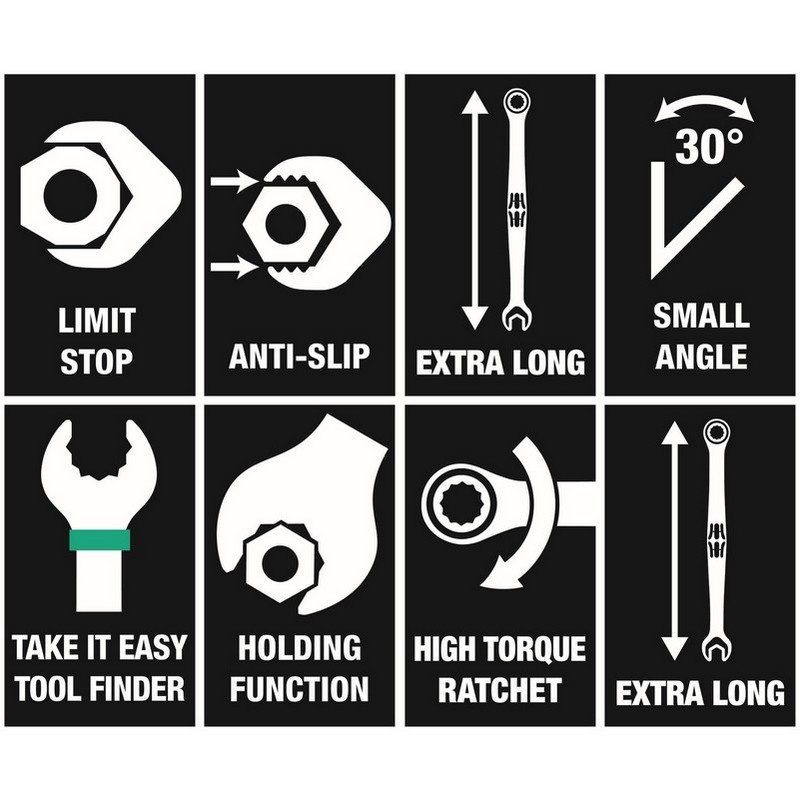 LIMIT STOP

ANTI-SLIP

EXTRA LONG

30°

SMALL ANGLE

TAKE IT EASY TOOL FINDER

HOLDING FUNCTION

HIGH TORQUE RATCHET

EXTRA LONG