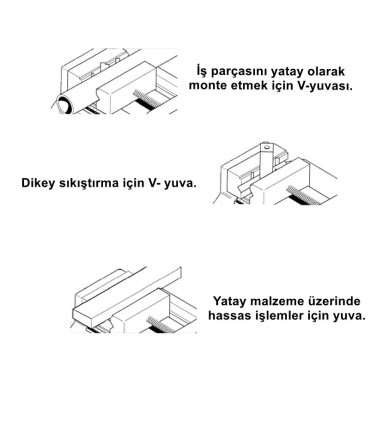 İş parçasını yatay olarak monte etmek için V-yuvası.

Dikey sıkıştırma için V- yuva.

Yatay malzeme üzerinde hassas işlemler için yuva.