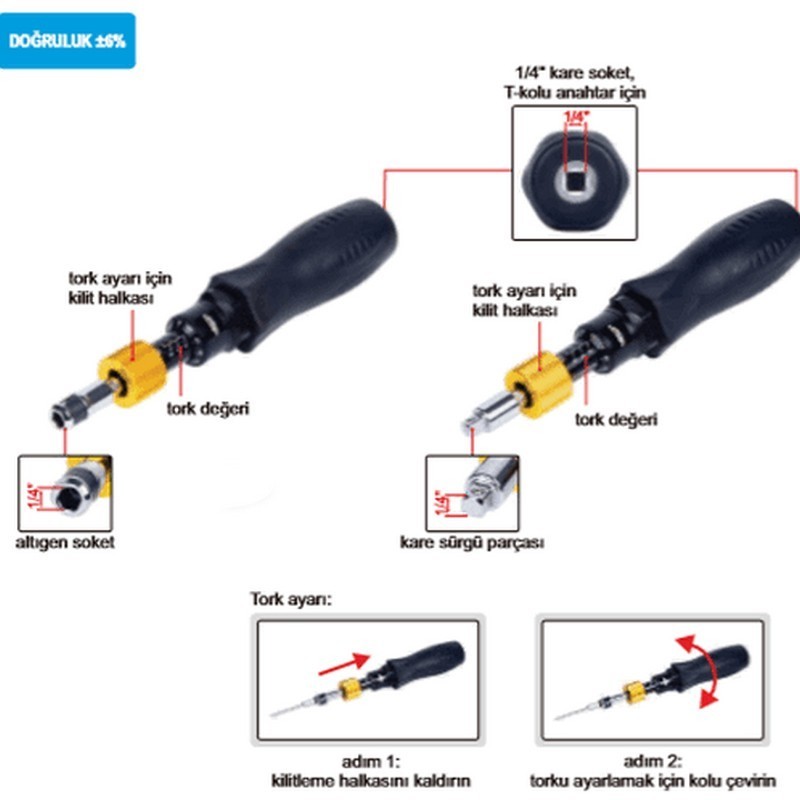 DOĞRULUK ±6%

1/4" kare soket, T-kolu anahtar için

1/4"

tork ayarı için kilit halkası

tork değeri

1/4"

altıgen soket

tork ayarı için kilit halkası

tork değeri

1/4"

kare sürgü parçası

Tork ayarı:

adım 1: kilitleme halkasını kaldırın

adım 2: torku ayarlamak için kolu çevirin