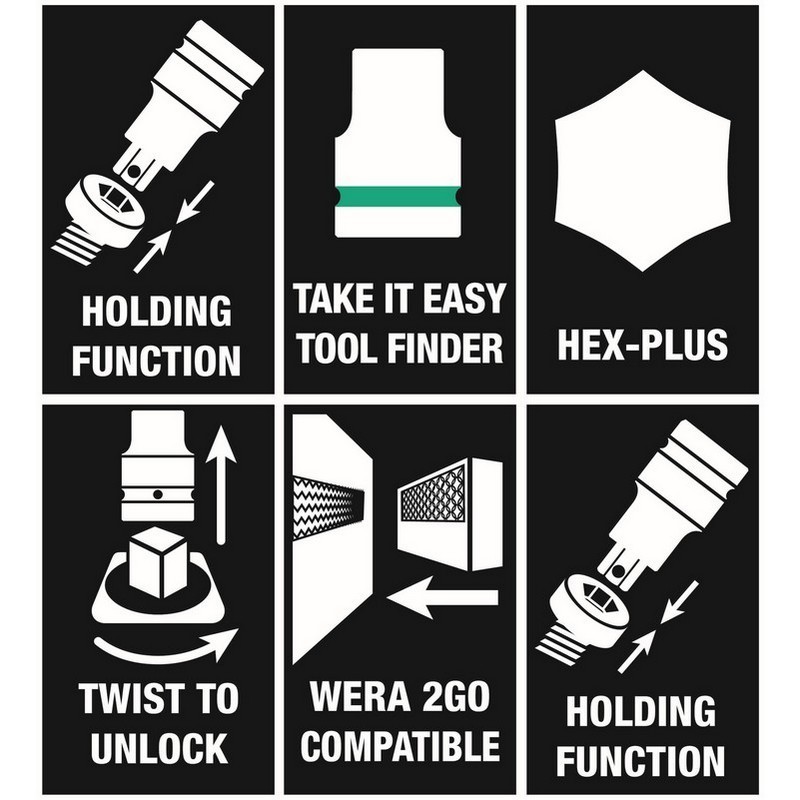 HOLDING FUNCTION

TAKE IT EASY TOOL FINDER

HEX-PLUS

TWIST TO UNLOCK

WERA 2GO COMPATIBLE

HOLDING FUNCTION