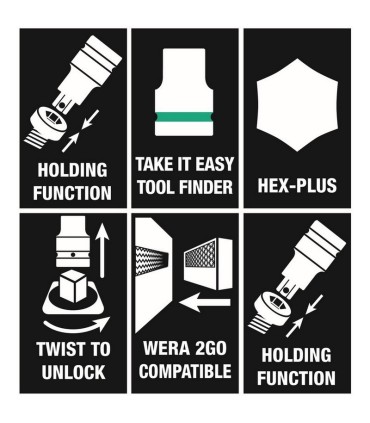 HOLDING FUNCTION

TAKE IT EASY TOOL FINDER

HEX-PLUS

TWIST TO UNLOCK

WERA 2GO COMPATIBLE

HOLDING FUNCTION