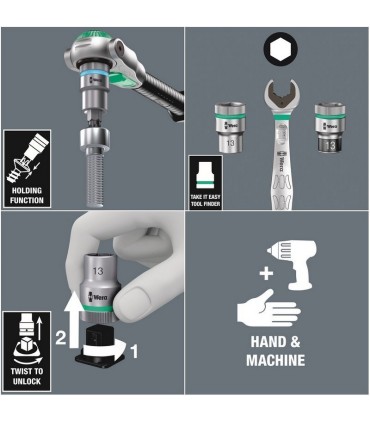 HOLDING FUNCTION

Wera
13
Wera
Wera
13

TAKE IT EASY TOOL FINDER

13
Wera
2
1

TWIST TO UNLOCK

+

HAND & MACHINE