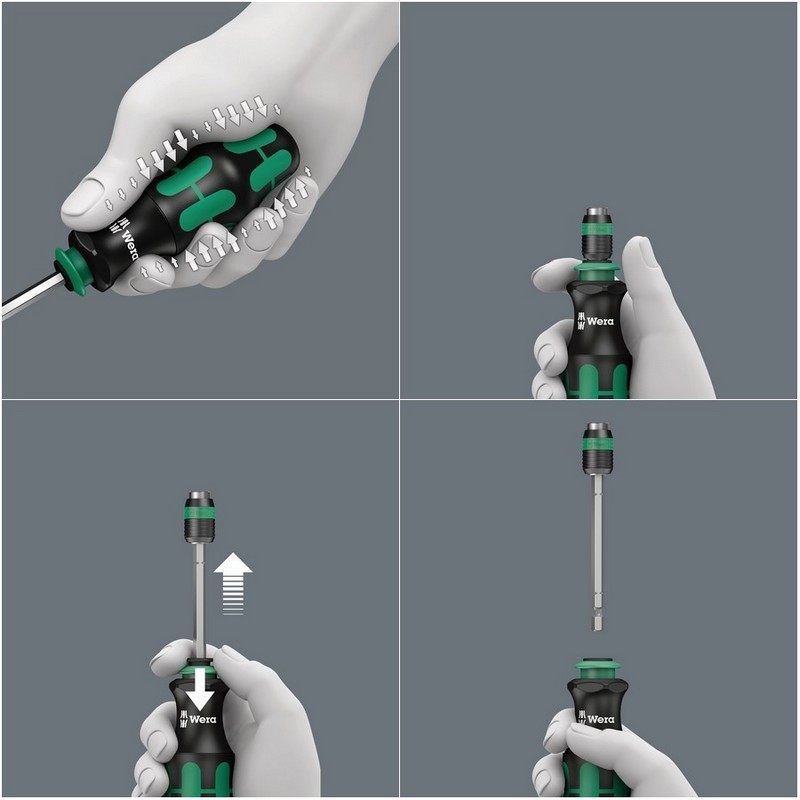 Wera

Wera

Wera

Wera