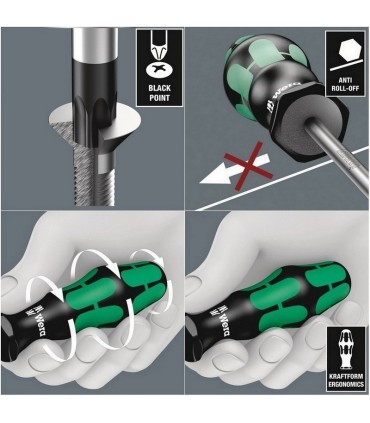 BLACK POINT

ANTI ROLL-OFF

Wera

Wera

Wera

KRAFTFORM ERGONOMICS