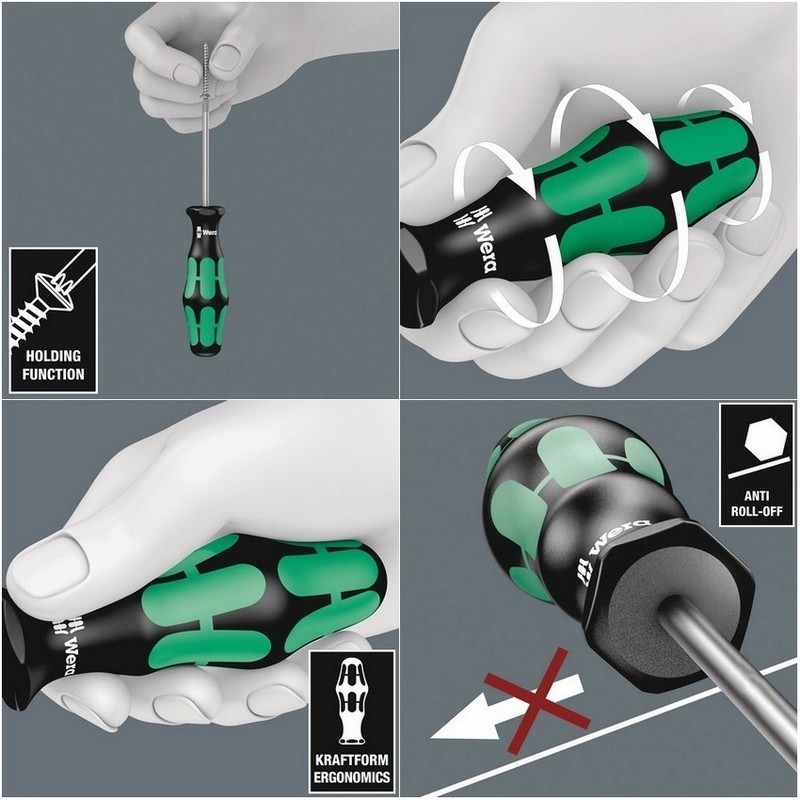 Wera

HOLDING FUNCTION

Wera

Wera

KRAFTFORM ERGONOMICS

ANTI ROLL-OFF

Wera