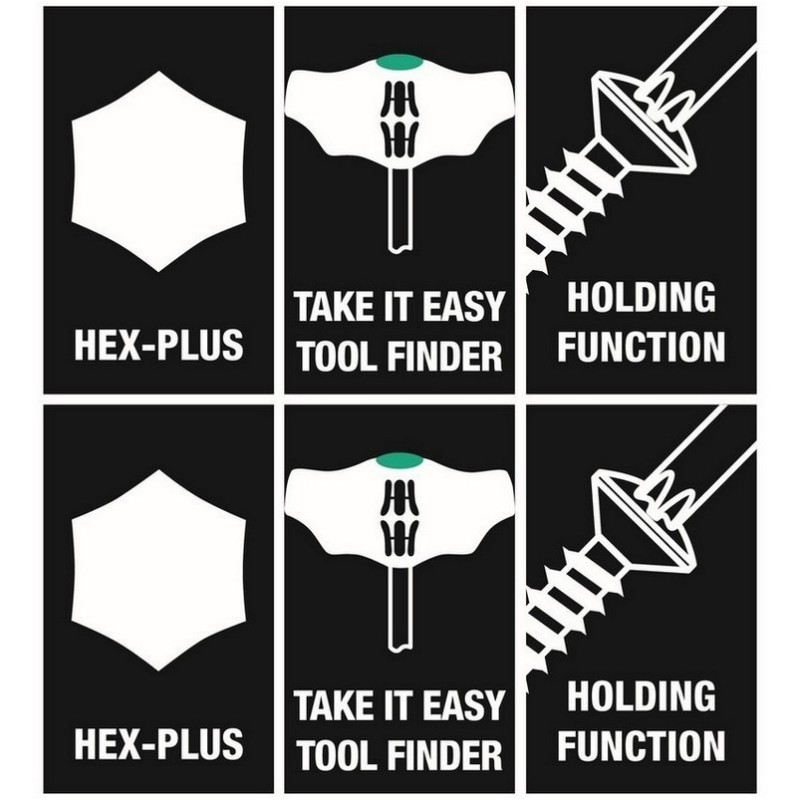 HEX-PLUS

TAKE IT EASY TOOL FINDER

HOLDING FUNCTION

HEX-PLUS

TAKE IT EASY TOOL FINDER

HOLDING FUNCTION