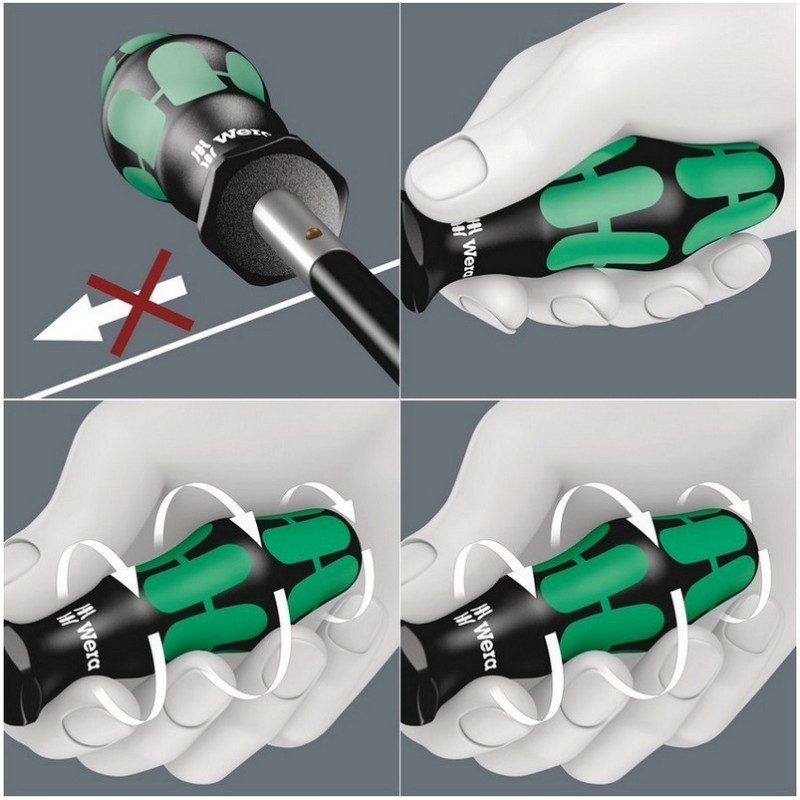 Wera

Wera

Wera

Wera