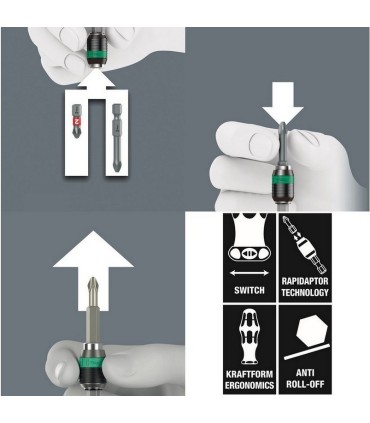 SWITCH

RAPIDAPTOR TECHNOLOGY

KRAFTFORM ERGONOMICS

ANTI ROLL-OFF