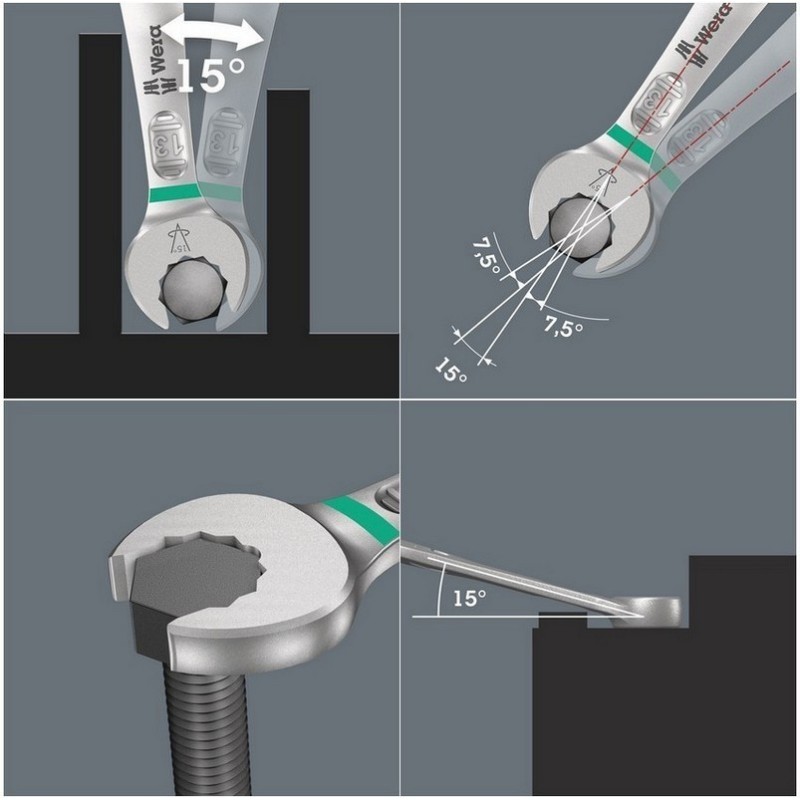 Wera
15°
13
13
15°

Wera
13
13
7,5°
7,5°
15°

15°