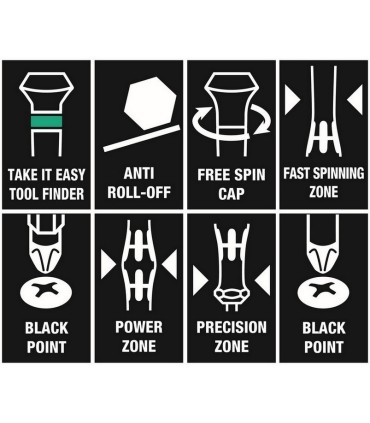 TAKE IT EASY TOOL FINDER

ANTI ROLL-OFF

FREE SPIN CAP

FAST SPINNING ZONE

BLACK POINT

POWER ZONE

PRECISION ZONE

BLACK POINT