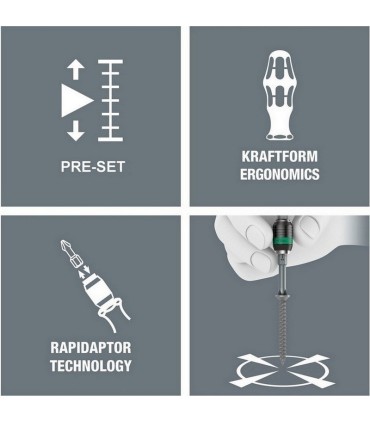 PRE-SET

KRAFTFORM ERGONOMICS

RAPIDAPTOR TECHNOLOGY