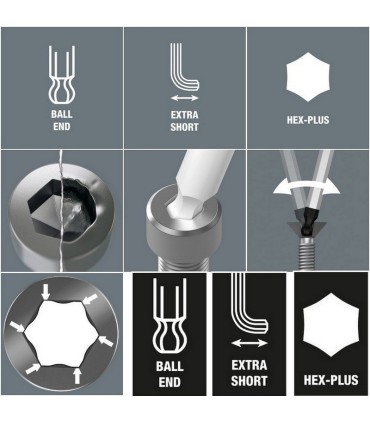 BALL END

EXTRA SHORT

HEX-PLUS

BALL END

EXTRA SHORT

HEX-PLUS