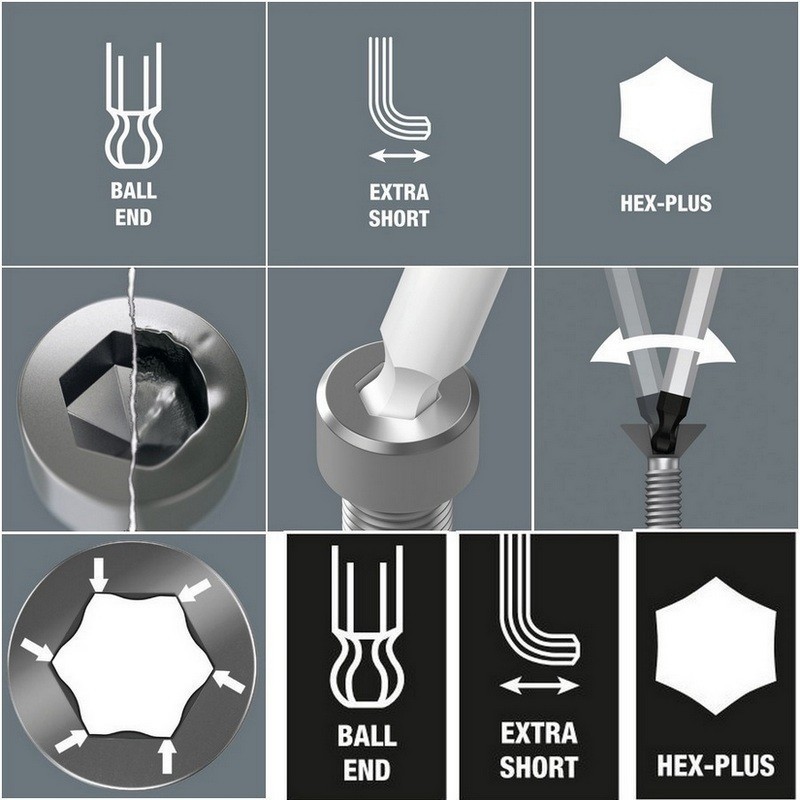 BALL END

EXTRA SHORT

HEX-PLUS

BALL END

EXTRA SHORT

HEX-PLUS