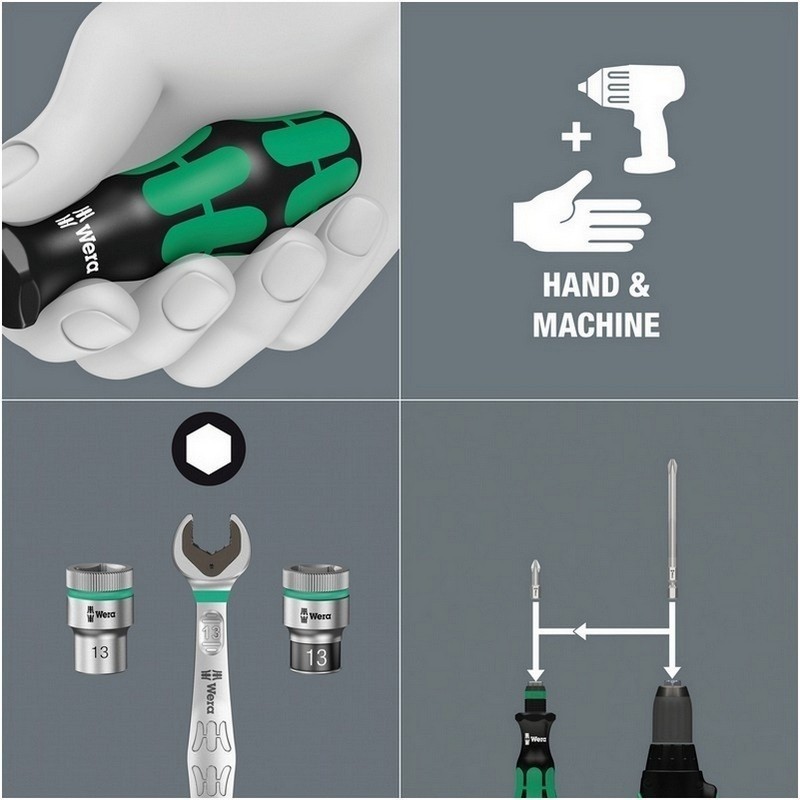 Wera

HAND & MACHINE

Wera
13

13
Wera

Wera
13

Wera