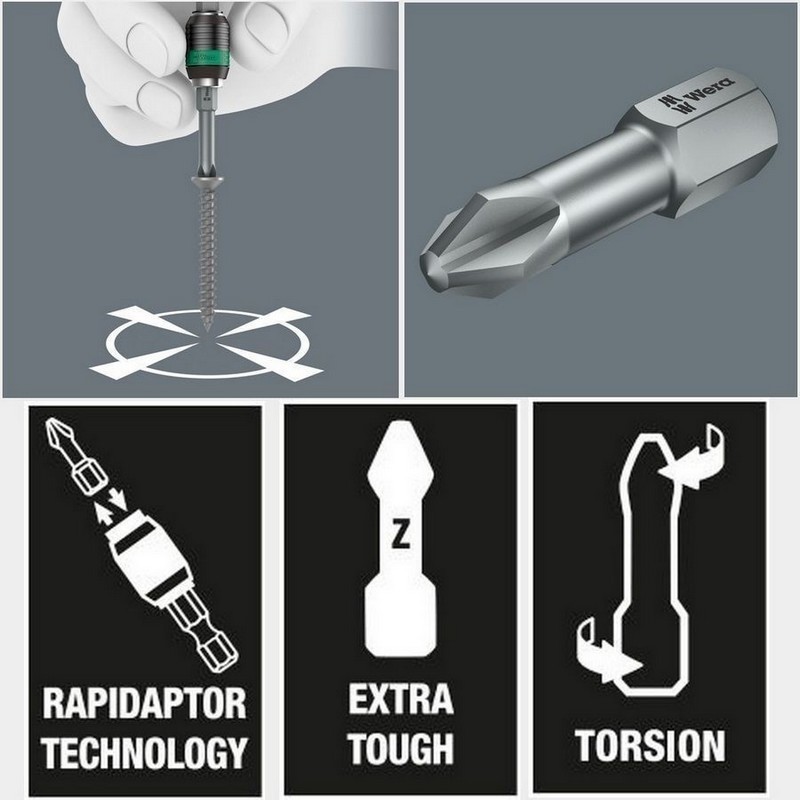 Wera

Z

RAPIDAPTOR TECHNOLOGY

EXTRA TOUGH

TORSION