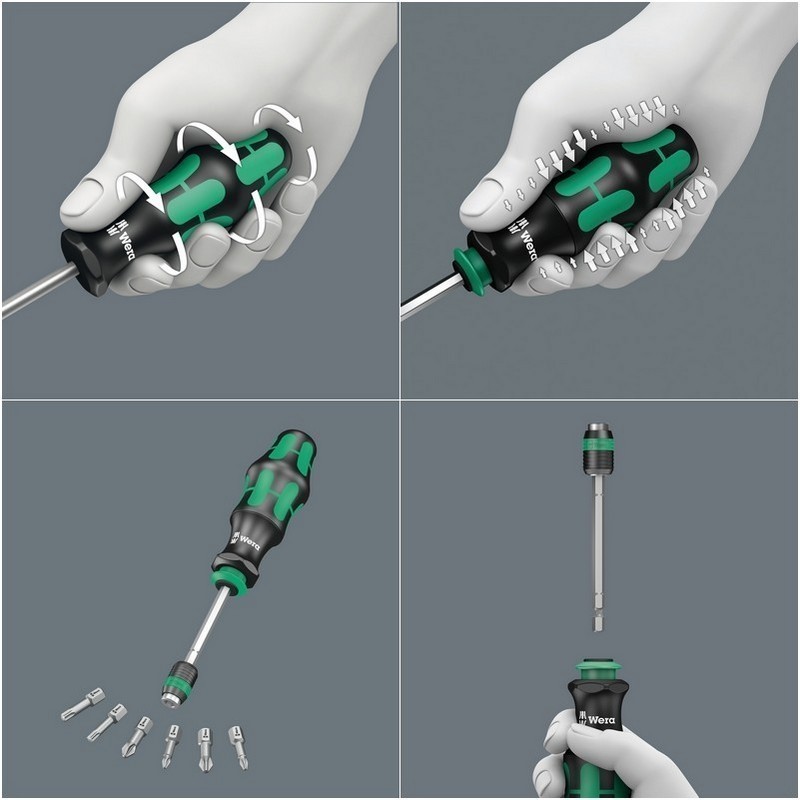 Wera

Wera

Wera

Wera