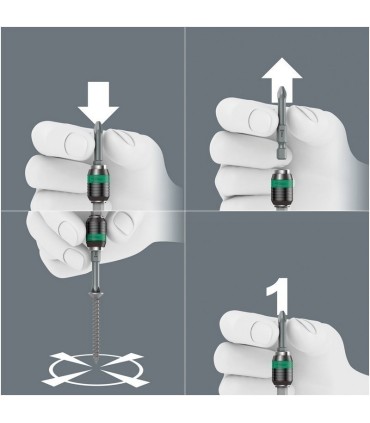 1