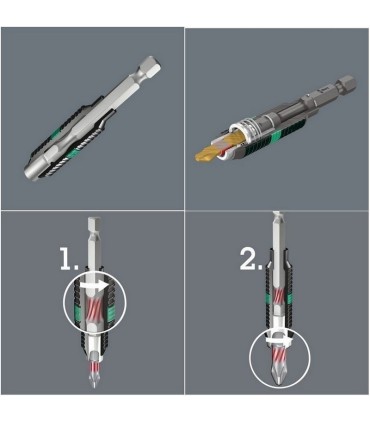 1.

2.