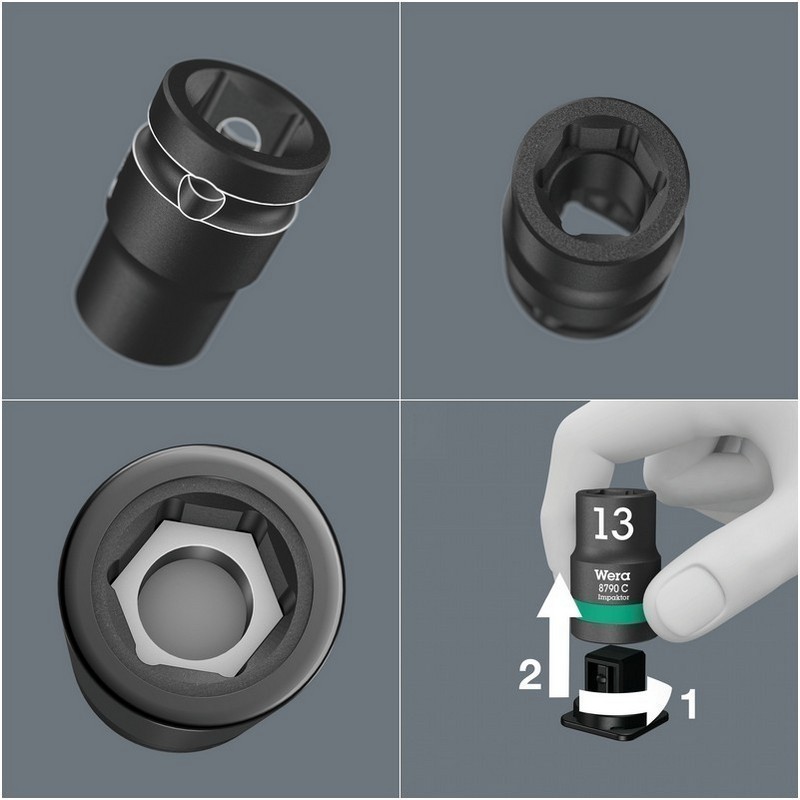 13
Wera
8790 C
Impaktor

2

1