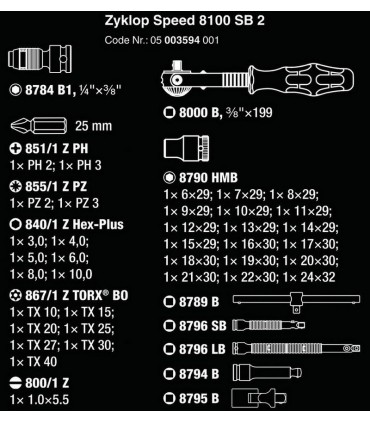 Zyklop Speed 8100 SB 2
Code Nr.: 05 003594 001

8784 B1, ¼"×⅜"

25 mm

851/1 Z PH
1× PH 2; 1× PH 3

855/1 Z PZ
1× PZ 2; 1× PZ 3

840/1 Z Hex-Plus
1× 3,0; 1× 4,0;
1× 5,0; 1× 6,0;
1× 8,0; 1× 10,0

867/1 Z TORX® BO
1× TX 10; 1× TX 15;
1× TX 20; 1× TX 25;
1× TX 27; 1× TX 30;
1× TX 40

800/1 Z
1× 1.0×5.5

8000 B, ⅜"×199

8790 HMB
1× 6×29; 1× 7×29; 1× 8×29;
1× 9×29; 1× 10×29; 1× 11×29;
1× 12×29; 1× 13×29; 1× 14×29;
1× 15×29; 1× 16×30; 1× 17×30;
1× 18×30; 1× 19×30; 1× 20×30;
1× 21×30; 1× 22×30; 1× 24×32

8789 B

8796 SB

8796 LB

8794 B

8795 B