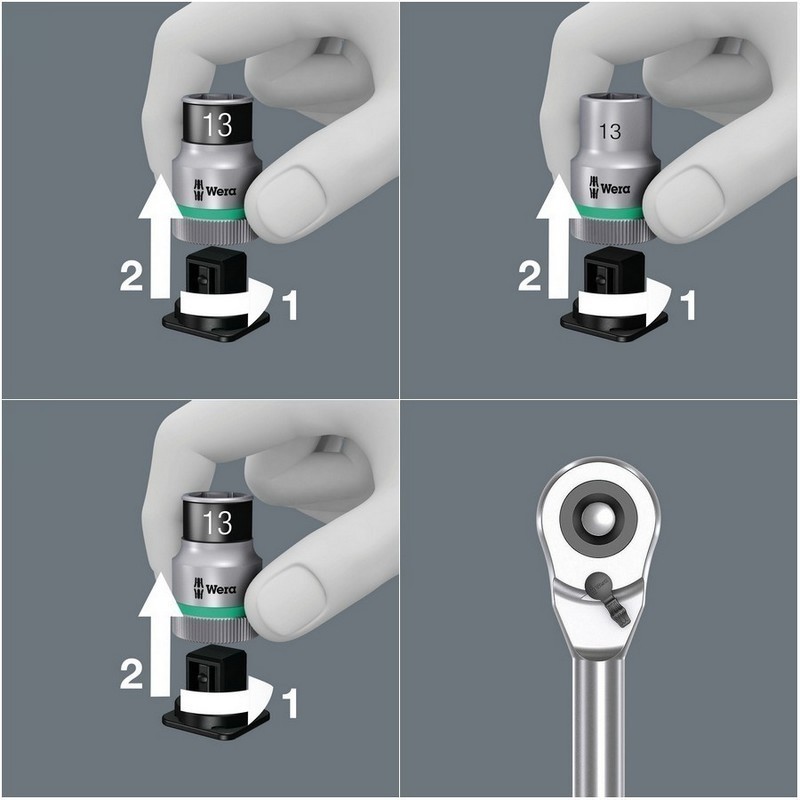 13
Wera
2
1

13
Wera
2
1

13
Wera
2
1