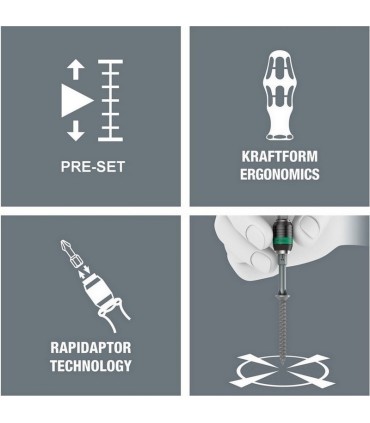 PRE-SET

KRAFTFORM ERGONOMICS

RAPIDAPTOR TECHNOLOGY