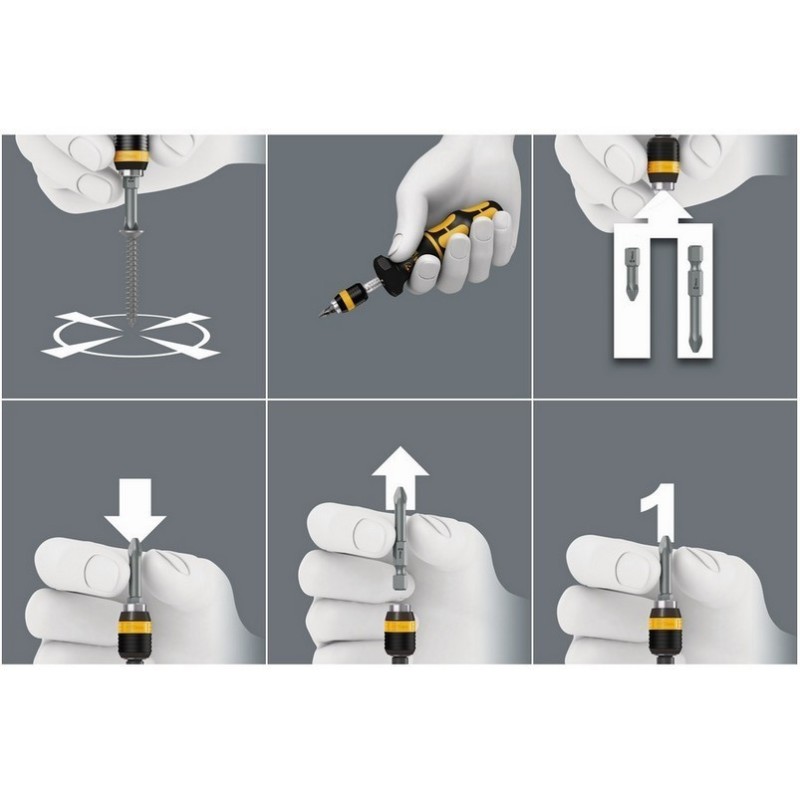 1