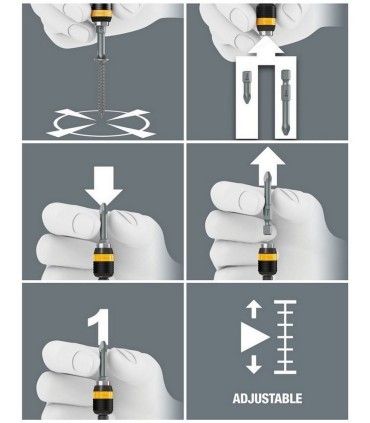 1

ADJUSTABLE