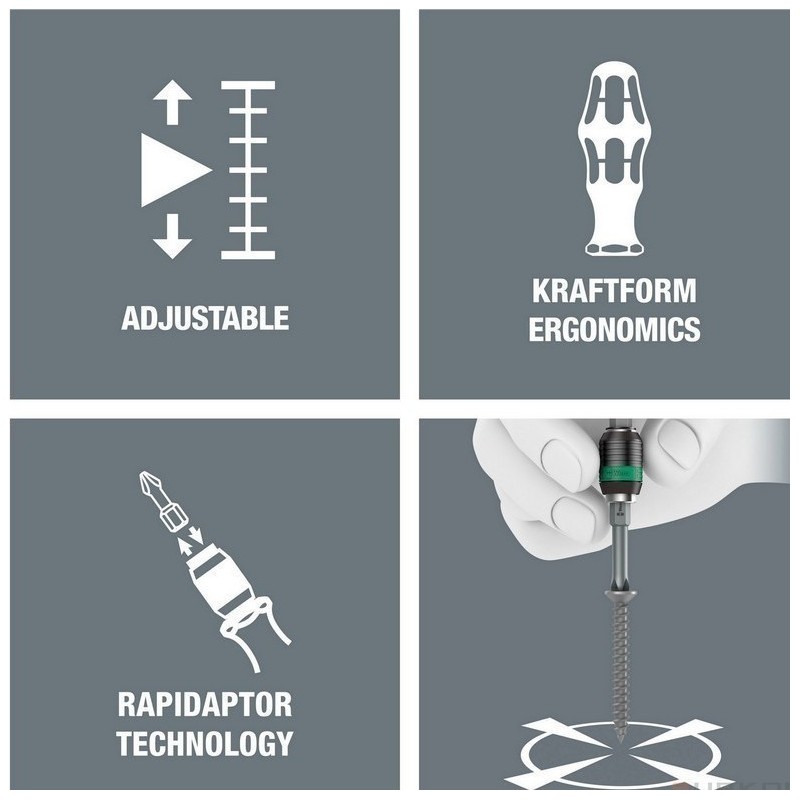 ADJUSTABLE

KRAFTFORM ERGONOMICS

RAPIDAPTOR TECHNOLOGY