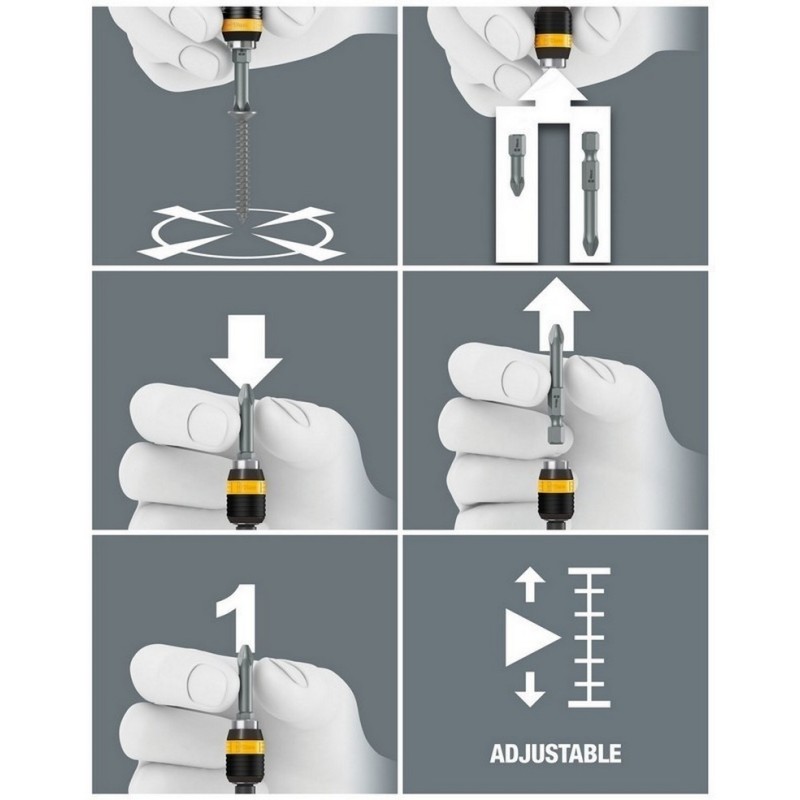 1

ADJUSTABLE