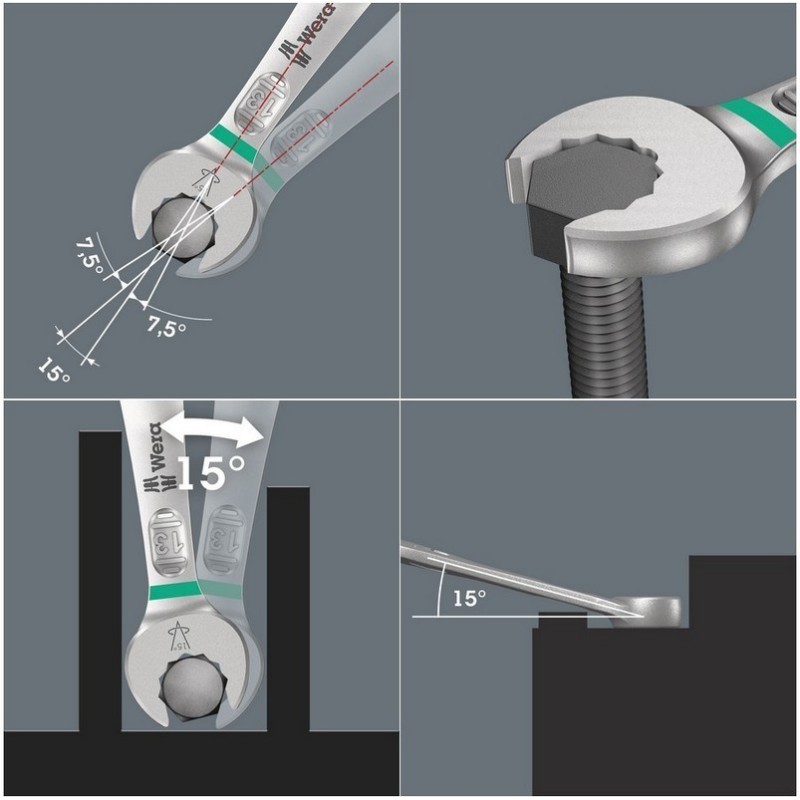 Wera
13
15°
7,5°
7,5°
15°

Wera
15°
13
13
15°

15°