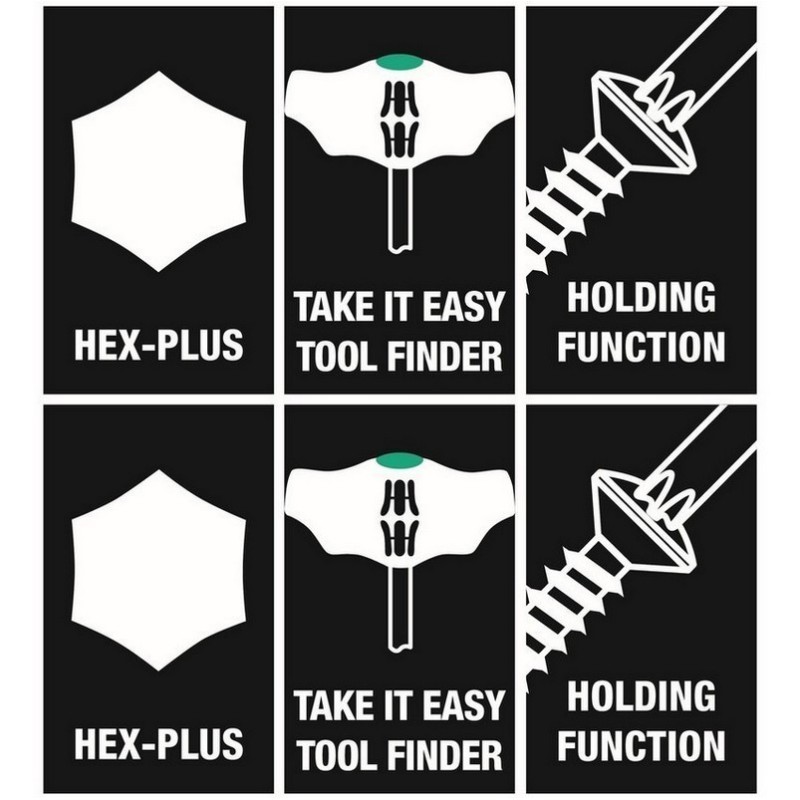 HEX-PLUS

TAKE IT EASY TOOL FINDER

HOLDING FUNCTION

HEX-PLUS

TAKE IT EASY TOOL FINDER

HOLDING FUNCTION