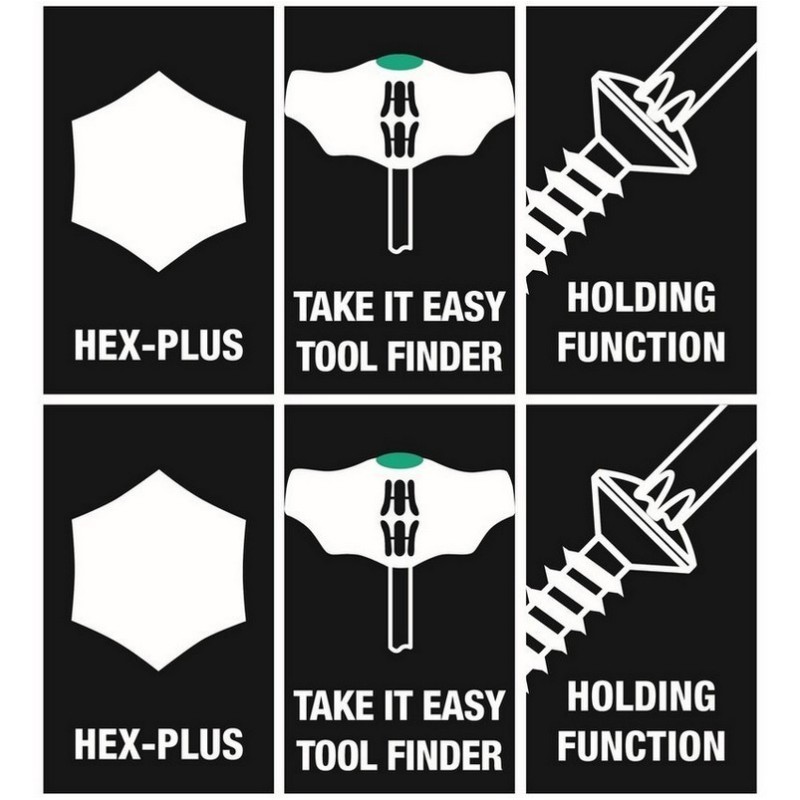 HEX-PLUS

TAKE IT EASY TOOL FINDER

HOLDING FUNCTION

HEX-PLUS

TAKE IT EASY TOOL FINDER

HOLDING FUNCTION