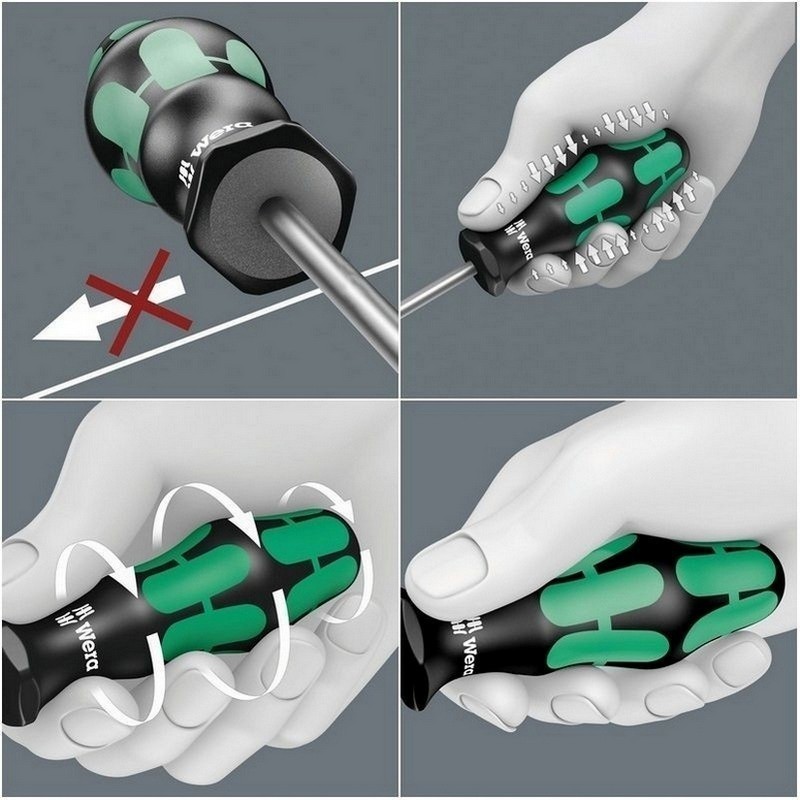 Wera

Wera

Wera

Wera