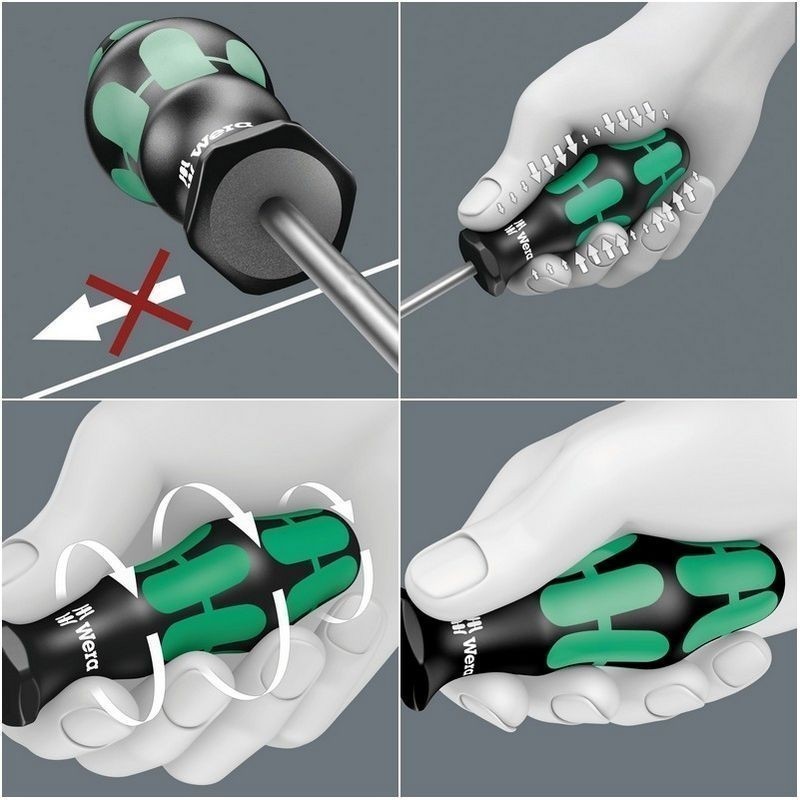 Wera

Wera

Wera

Wera