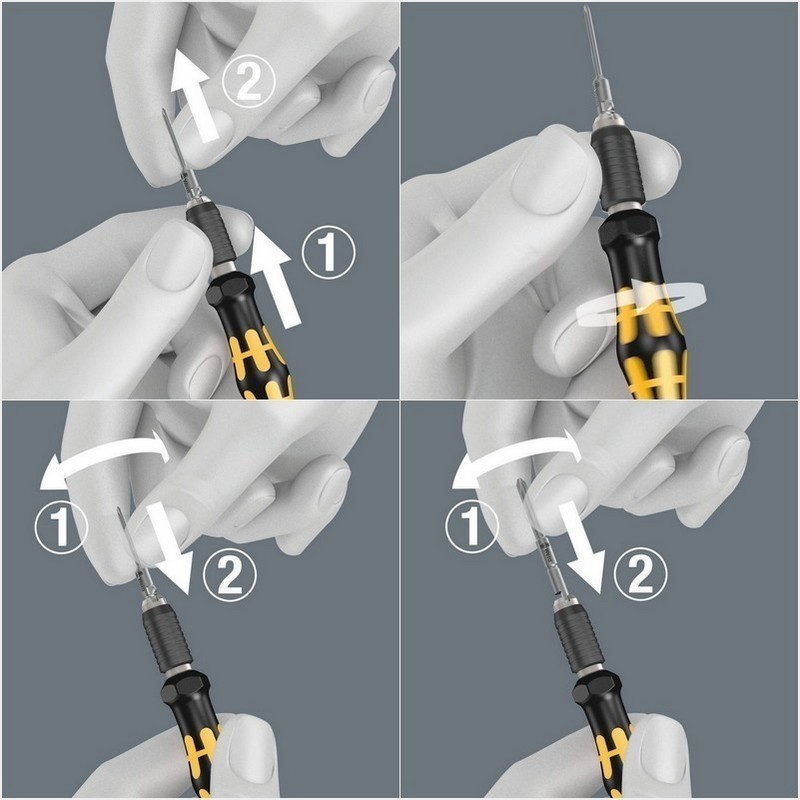 2
1

1
2

1
2