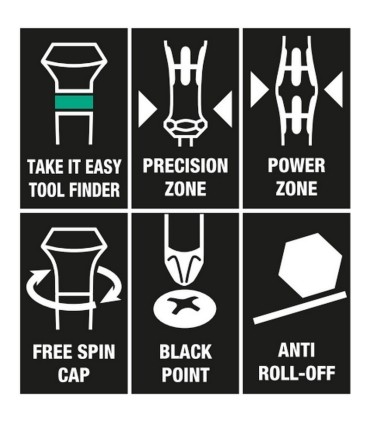 TAKE IT EASY TOOL FINDER

PRECISION ZONE

POWER ZONE

FREE SPIN CAP

BLACK POINT

ANTI ROLL-OFF