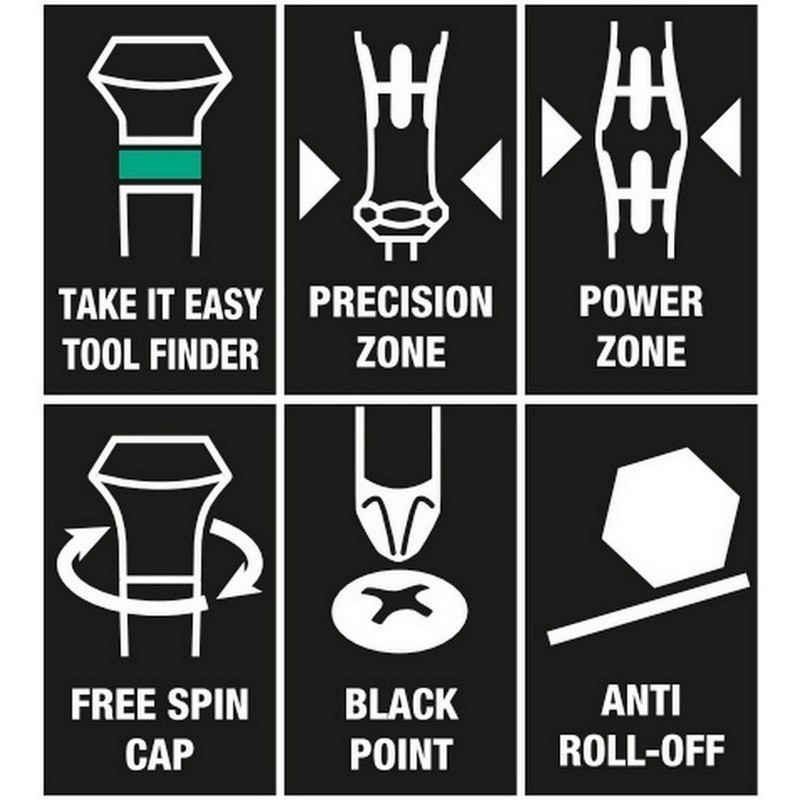 TAKE IT EASY TOOL FINDER

PRECISION ZONE

POWER ZONE

FREE SPIN CAP

BLACK POINT

ANTI ROLL-OFF