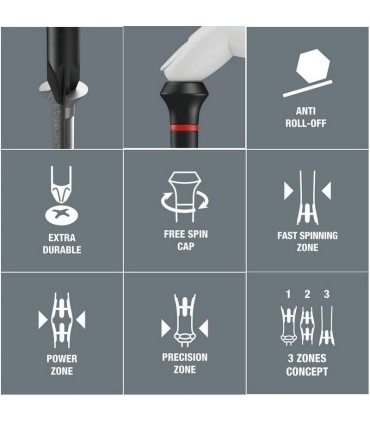 ANTI
ROLL-OFF

EXTRA
DURABLE

FREE SPIN
CAP

FAST SPINNING
ZONE

POWER
ZONE

PRECISION
ZONE

1 2 3

3 ZONES
CONCEPT