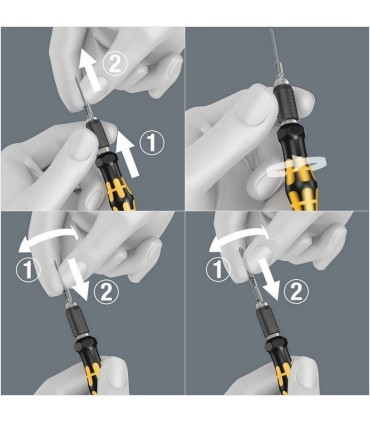 2
1
1
2
1
2