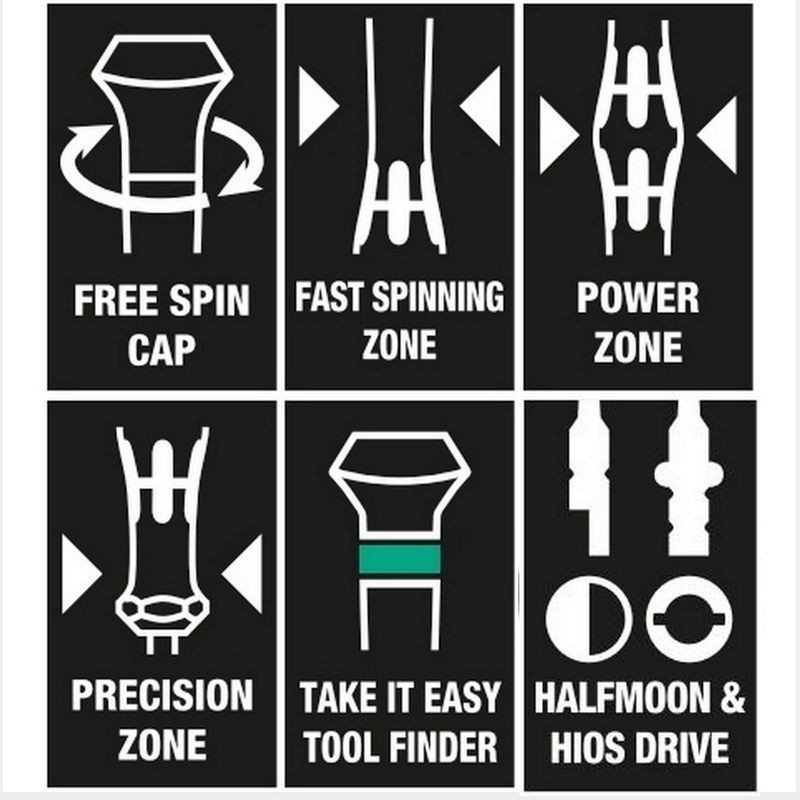 FREE SPIN CAP

FAST SPINNING ZONE

POWER ZONE

PRECISION ZONE

TAKE IT EASY TOOL FINDER

HALFMOON & HIOS DRIVE