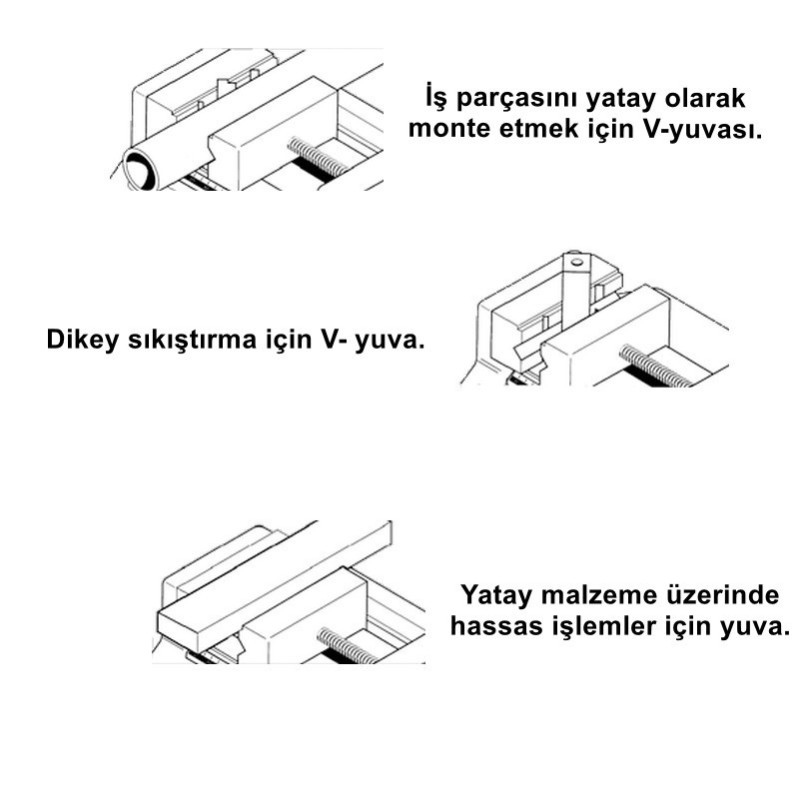 İş parçasını yatay olarak monte etmek için V-yuvası.

Dikey sıkıştırma için V- yuva.

Yatay malzeme üzerinde hassas işlemler için yuva.