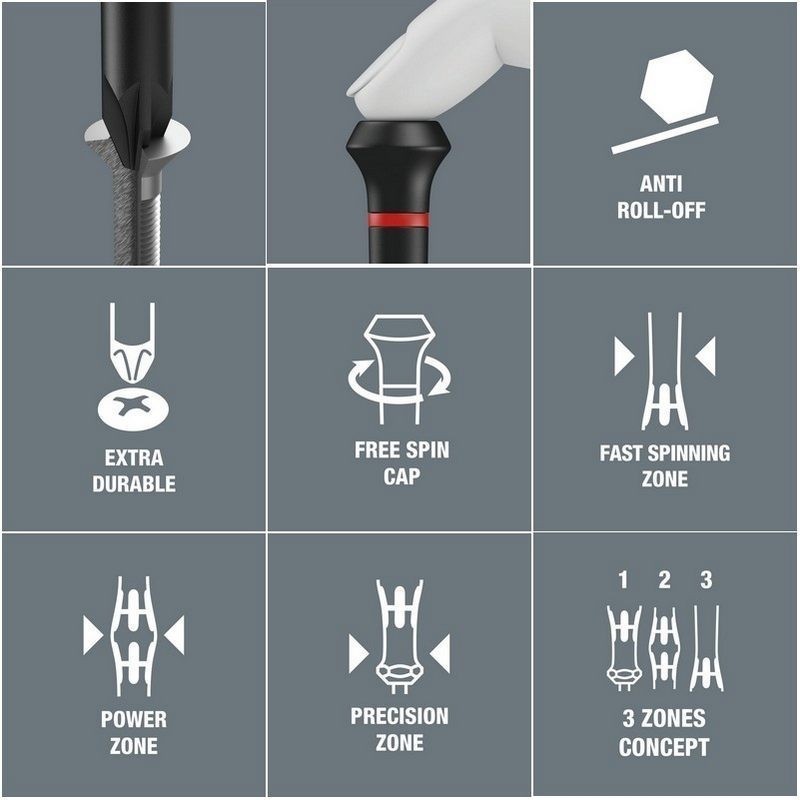 ANTI ROLL-OFF

EXTRA DURABLE

FREE SPIN CAP

FAST SPINNING ZONE

POWER ZONE

PRECISION ZONE

1 2 3

3 ZONES CONCEPT