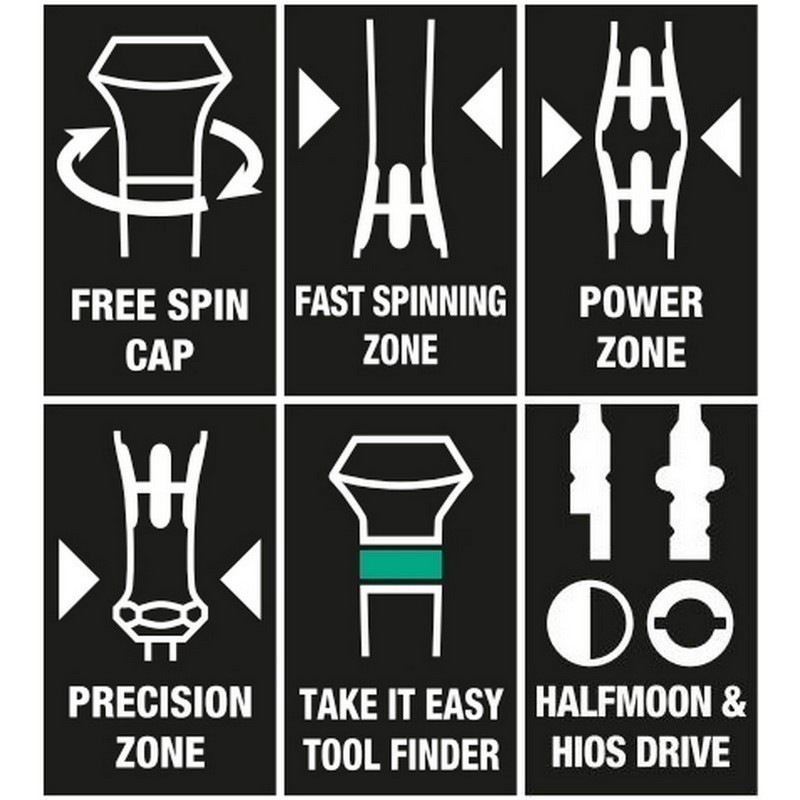 FREE SPIN CAP

FAST SPINNING ZONE

POWER ZONE

PRECISION ZONE

TAKE IT EASY TOOL FINDER

HALFMOON & HIOS DRIVE